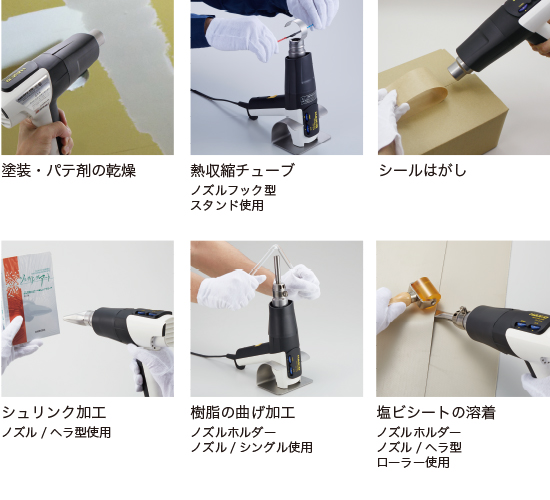 塗装・パテ剤の乾燥

熱収縮チューブ
ノズルフック型
スタンド使用

シールはがし

シュリンク加工
ノズル / ヘラ型使用

樹脂の曲げ加工
ノズルホルダー
ノズル / シングル使用

塩ビシートの溶着
ノズルホルダー
ノズル / ヘラ型
ローラー使用