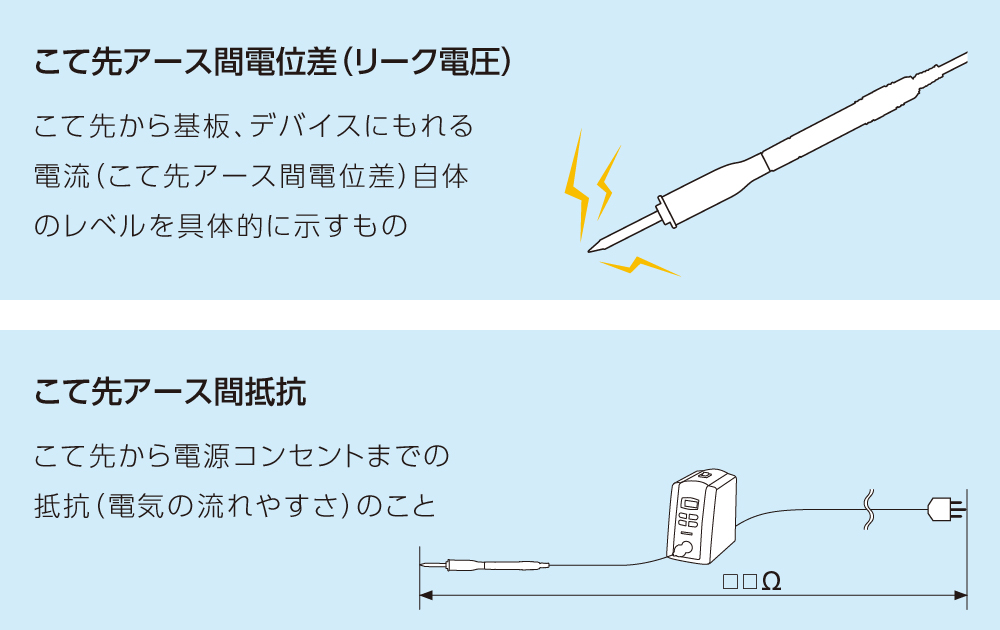 こて先アース間電位差（リーク電圧）

こて先から基板、デバイスにもれる電流（こて先アース間電位差）自体のレベルを具体的に示すもの

こて先アース間抵抗

こて先から電源コンセントまでの抵抗（電気の流れやすさ）のこと

□□Ω