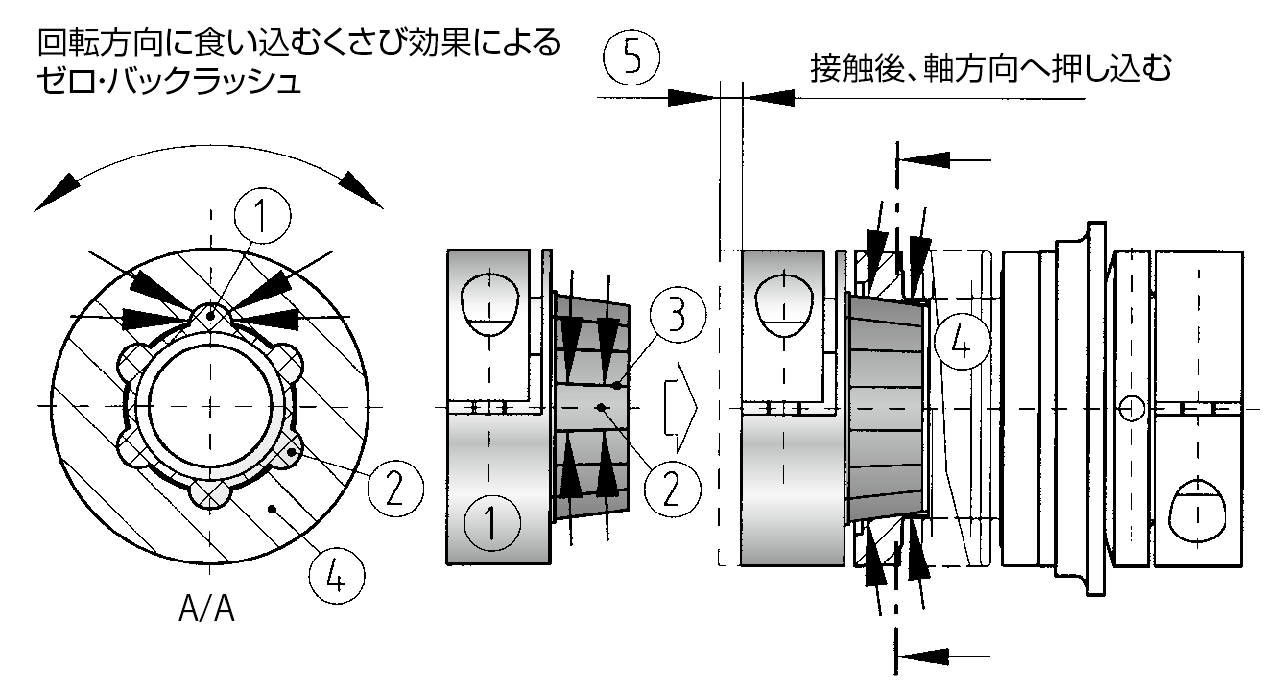 回転方向に食い込むくさび効果による
ゼロ･バックラッシュ

5

接触後、軸方向へ押し込む

1

3

4

2

2

1

4

A/A